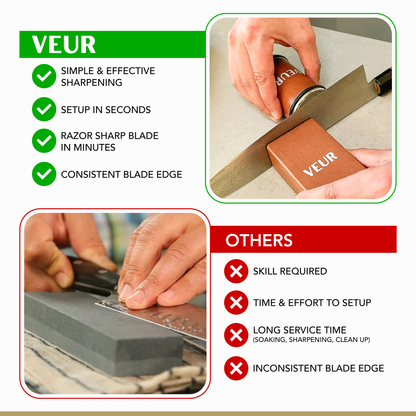 VEUR

SIMPLE & EFFECTIVE SHARPENING

SETUP IN SECONDS

RAZOR SHARP BLADE IN MINUTES

CONSISTENT BLADE EDGE

VEUR

VEUR

OTHERS

SKILL REQUIRED

TIME & EFFORT TO SETUP

LONG SERVICE TIME
(SOAKING, SHARPENING, CLEAN UP)

INCONSISTENT BLADE EDGE